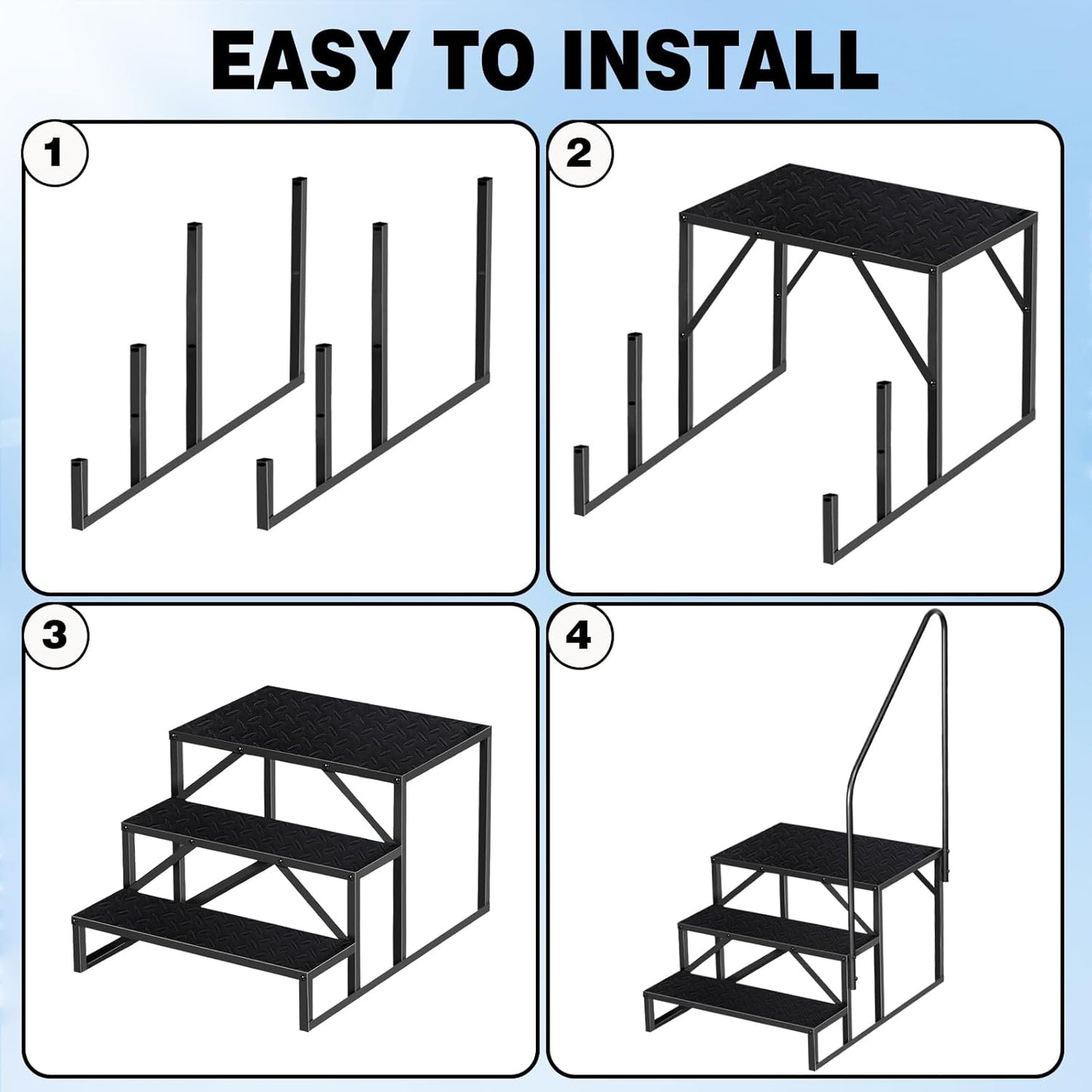 EASY TO INSTALL

1

2

3

4